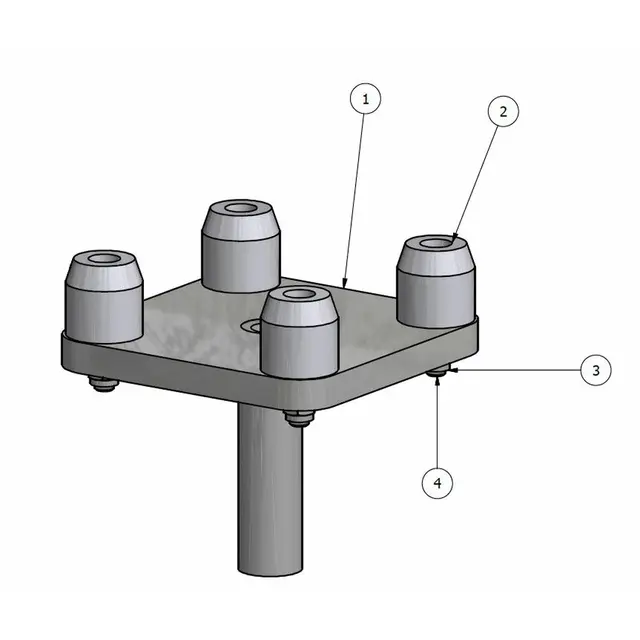 1
2
3
4