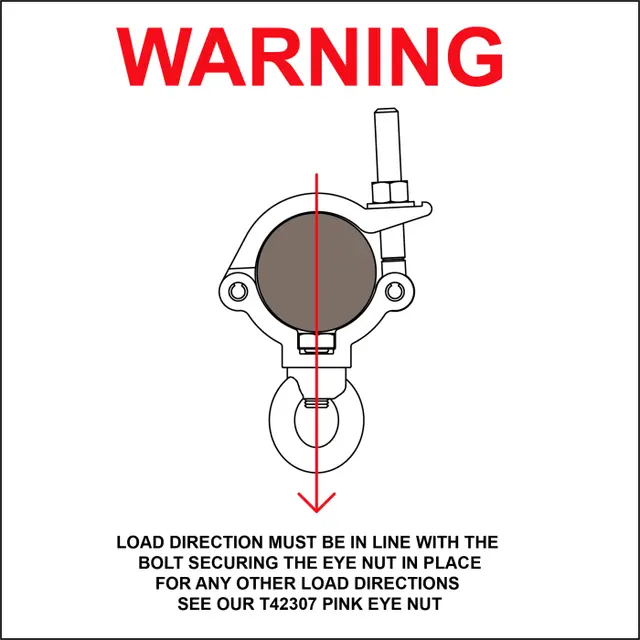 WARNING

LOAD DIRECTION MUST BE IN LINE WITH THE BOLT SECURING THE EYE NUT IN PLACE FOR ANY OTHER LOAD DIRECTIONS SEE OUR T42307 PINK EYE NUT