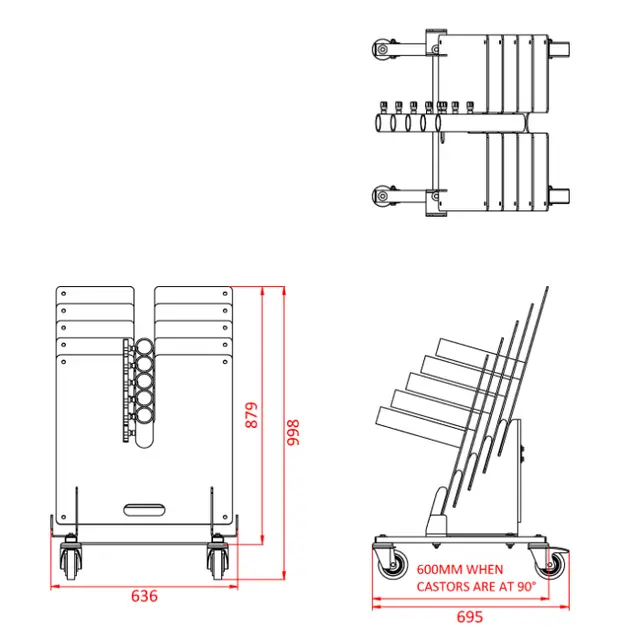 879

998

636

600MM WHEN CASTORS ARE AT 90°

695