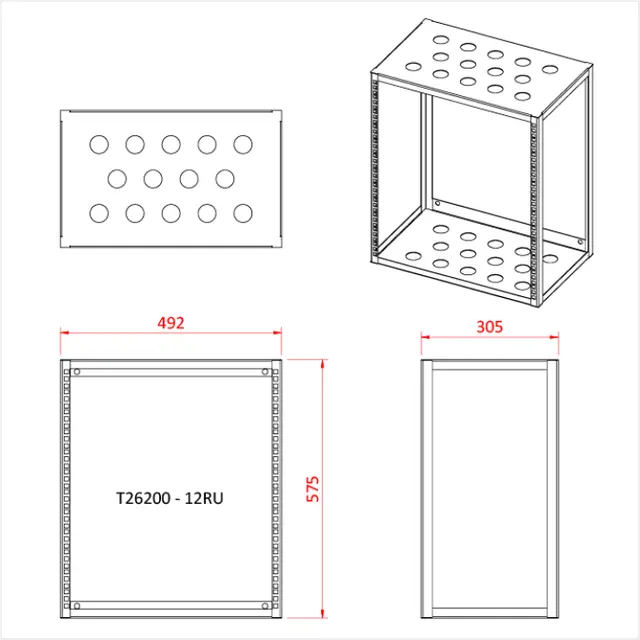 492

305

T26200 - 12RU

575