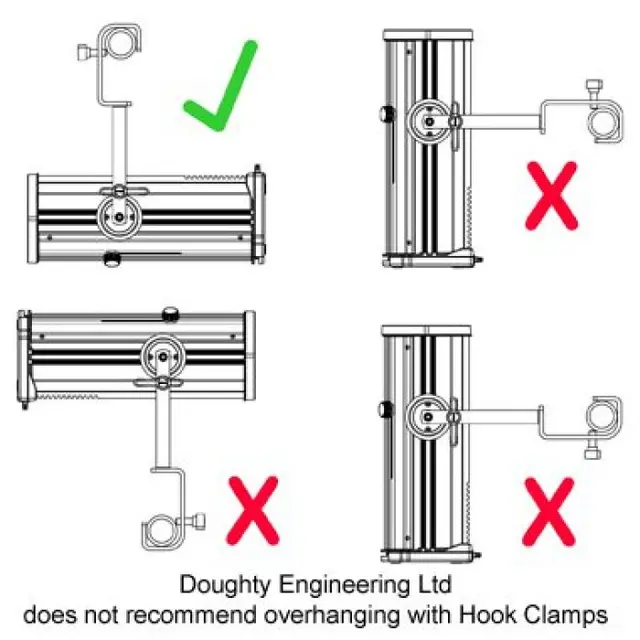 Doughty Engineering Ltd
does not recommend overhanging with Hook Clamps