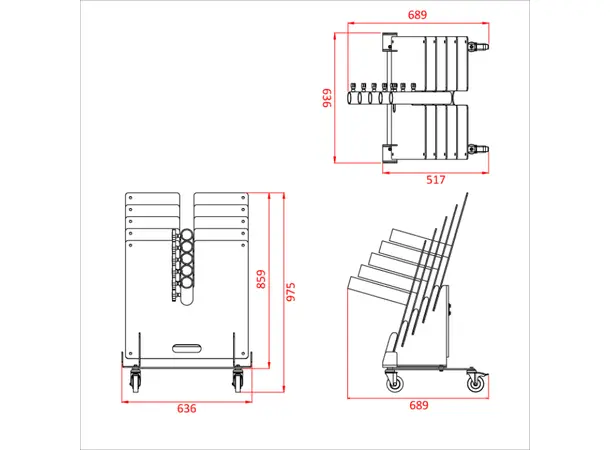 689

636

517

859

975

636

689