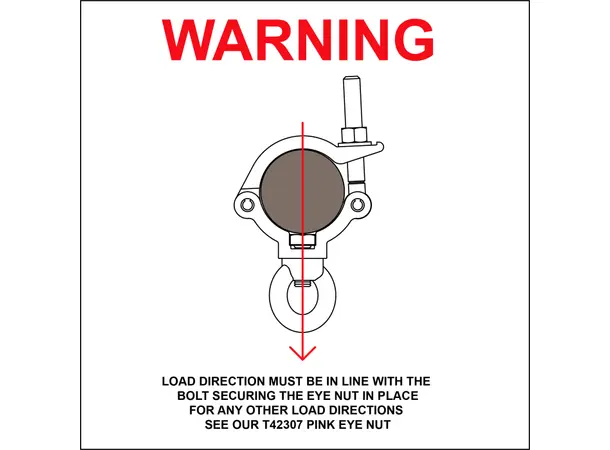 WARNING

LOAD DIRECTION MUST BE IN LINE WITH THE BOLT SECURING THE EYE NUT IN PLACE FOR ANY OTHER LOAD DIRECTIONS SEE OUR T42307 PINK EYE NUT