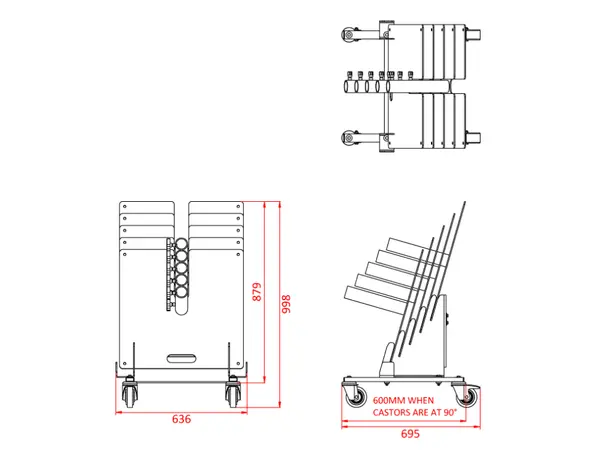 879
998
636
600MM WHEN CASTORS ARE AT 90°
695