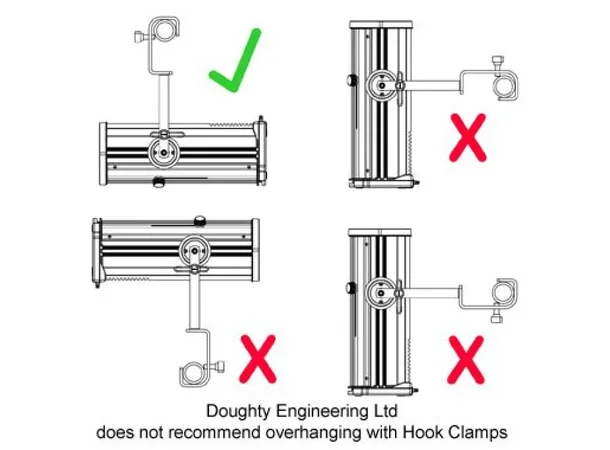 Doughty Engineering Ltd
does not recommend overhanging with Hook Clamps