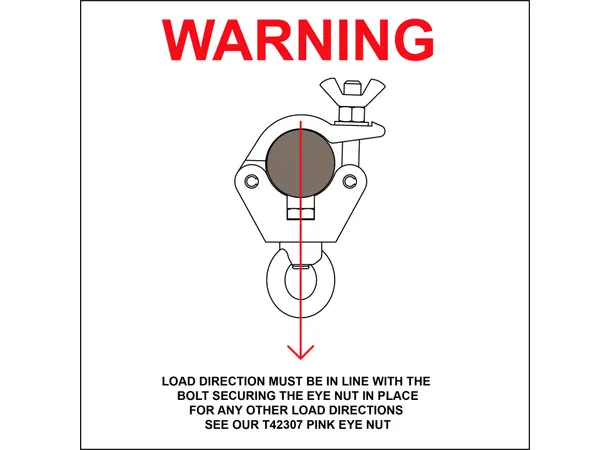 WARNING

LOAD DIRECTION MUST BE IN LINE WITH THE BOLT SECURING THE EYE NUT IN PLACE FOR ANY OTHER LOAD DIRECTIONS SEE OUR T42307 PINK EYE NUT