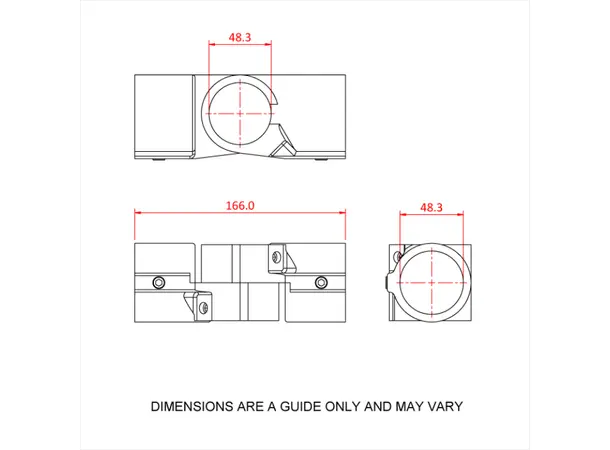 48.3

166.0

48.3

DIMENSIONS ARE A GUIDE ONLY AND MAY VARY