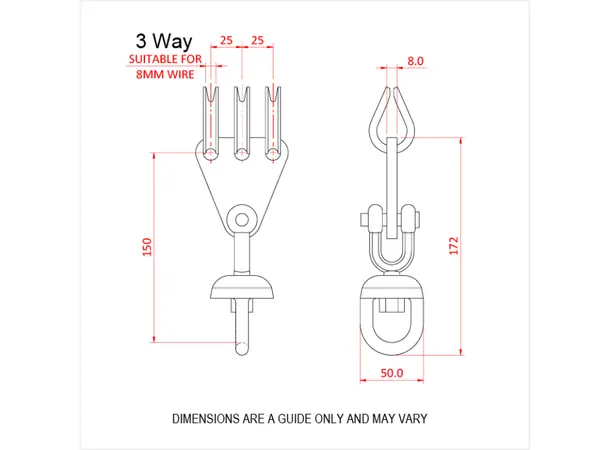 3 Way
SUITABLE FOR
8MM WIRE

25 25

8.0

150

172

50.0

DIMENSIONS ARE A GUIDE ONLY AND MAY VARY