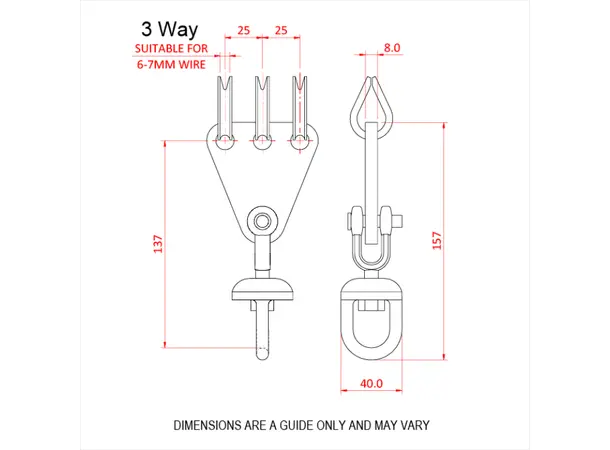 3 Way

SUITABLE FOR 6-7MM WIRE

25

25

8.0

137

157

40.0

DIMENSIONS ARE A GUIDE ONLY AND MAY VARY